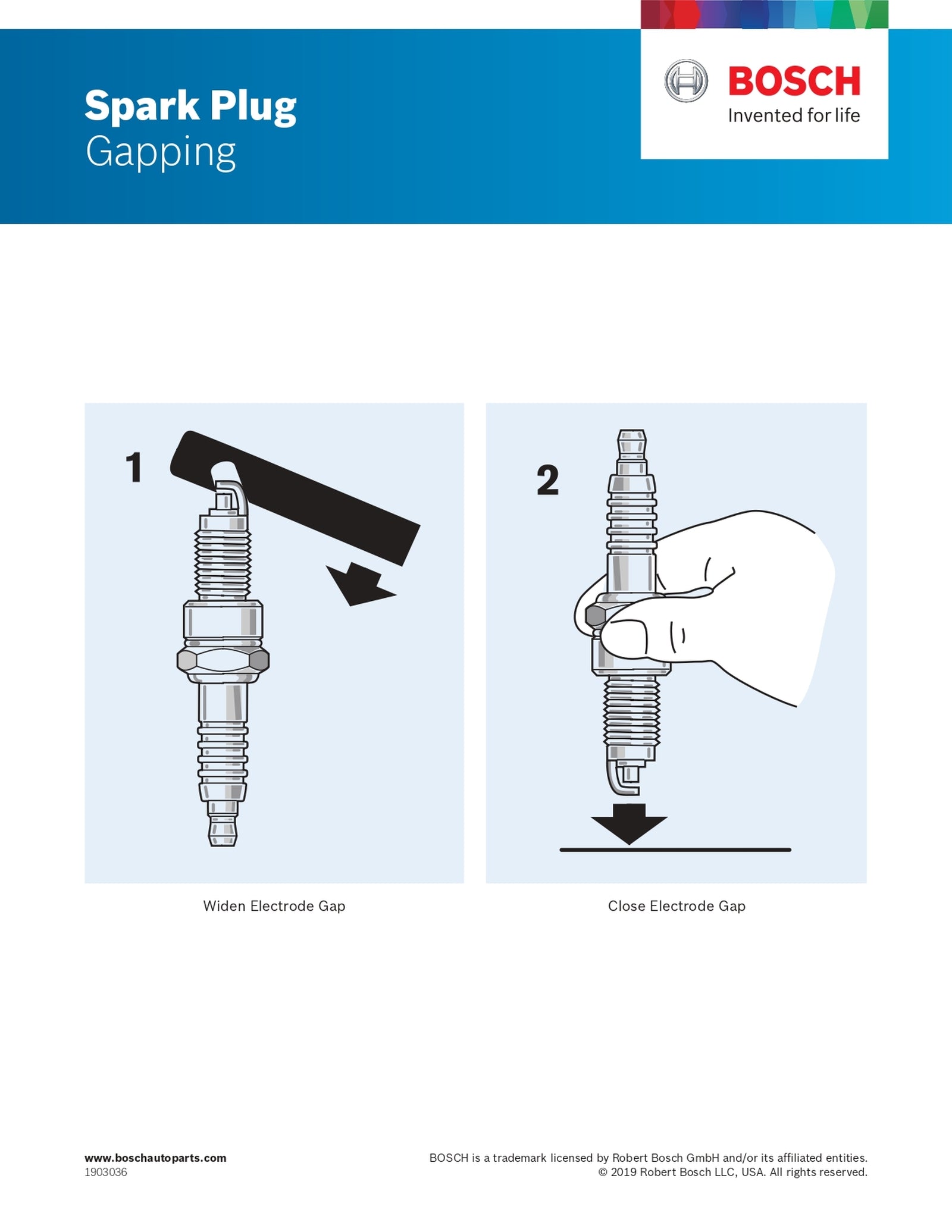 Spark Plug
Gapping

BOSCH
Invented for life

1

Widen Electrode Gap

2

Close Electrode Gap

www.boschautoparts.com
1903036

BOSCH is a trademark licensed by Robert Bosch GmbH and/or its affiliated entities.
© 2019 Robert Bosch LLC, USA. All rights reserved.