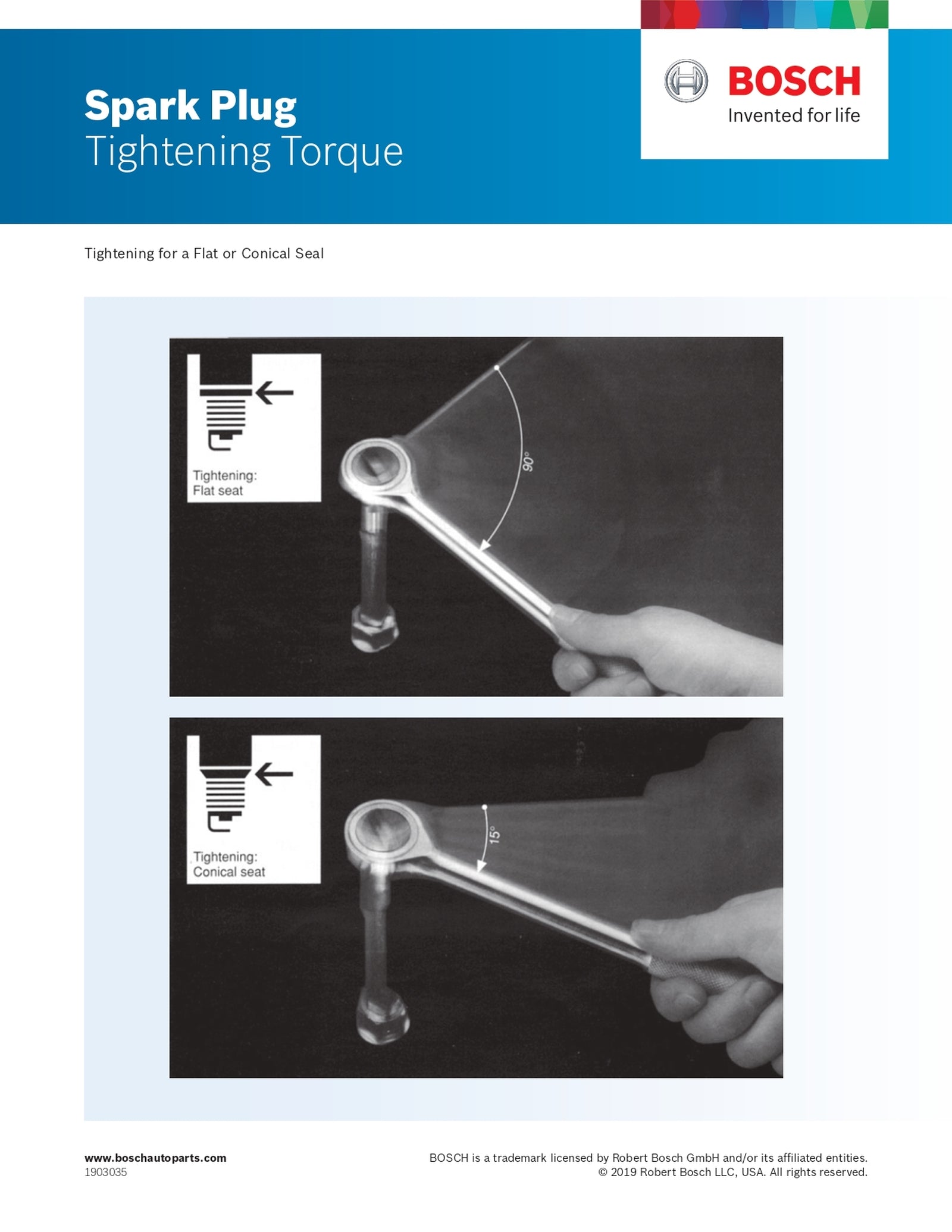 Spark Plug
Tightening Torque

BOSCH
Invented for life

Tightening for a Flat or Conical Seal

Tightening:
Flat seat

90°

Tightening:
Conical seat

15°

www.boschautoparts.com
1903035

BOSCH is a trademark licensed by Robert Bosch GmbH and/or its affiliated entities.
© 2019 Robert Bosch LLC, USA. All rights reserved.